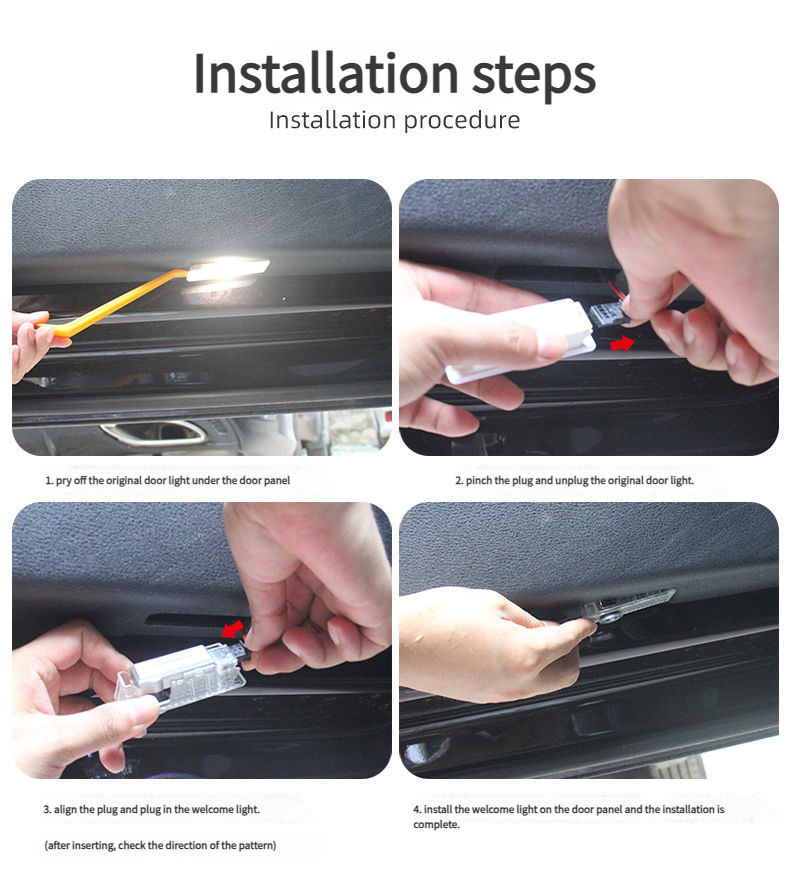 Installation steps
Installation procedure

1. pry off the original door light under the door panel

2. pinch the plug and unplug the original door light.

3. align the plug and plug in the welcome light.

(after inserting, check the direction of the pattern)

4. install the welcome light on the door panel and the installation is complete.